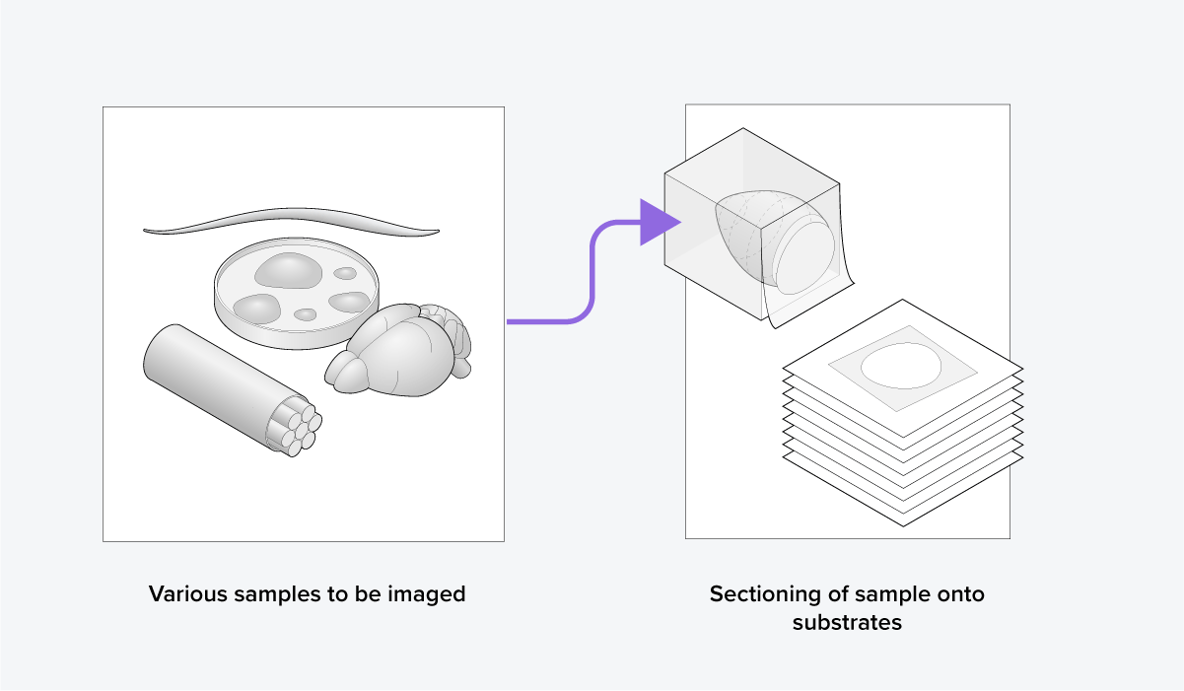 Various samples to be imaged

Sectioning of sample onto substrates