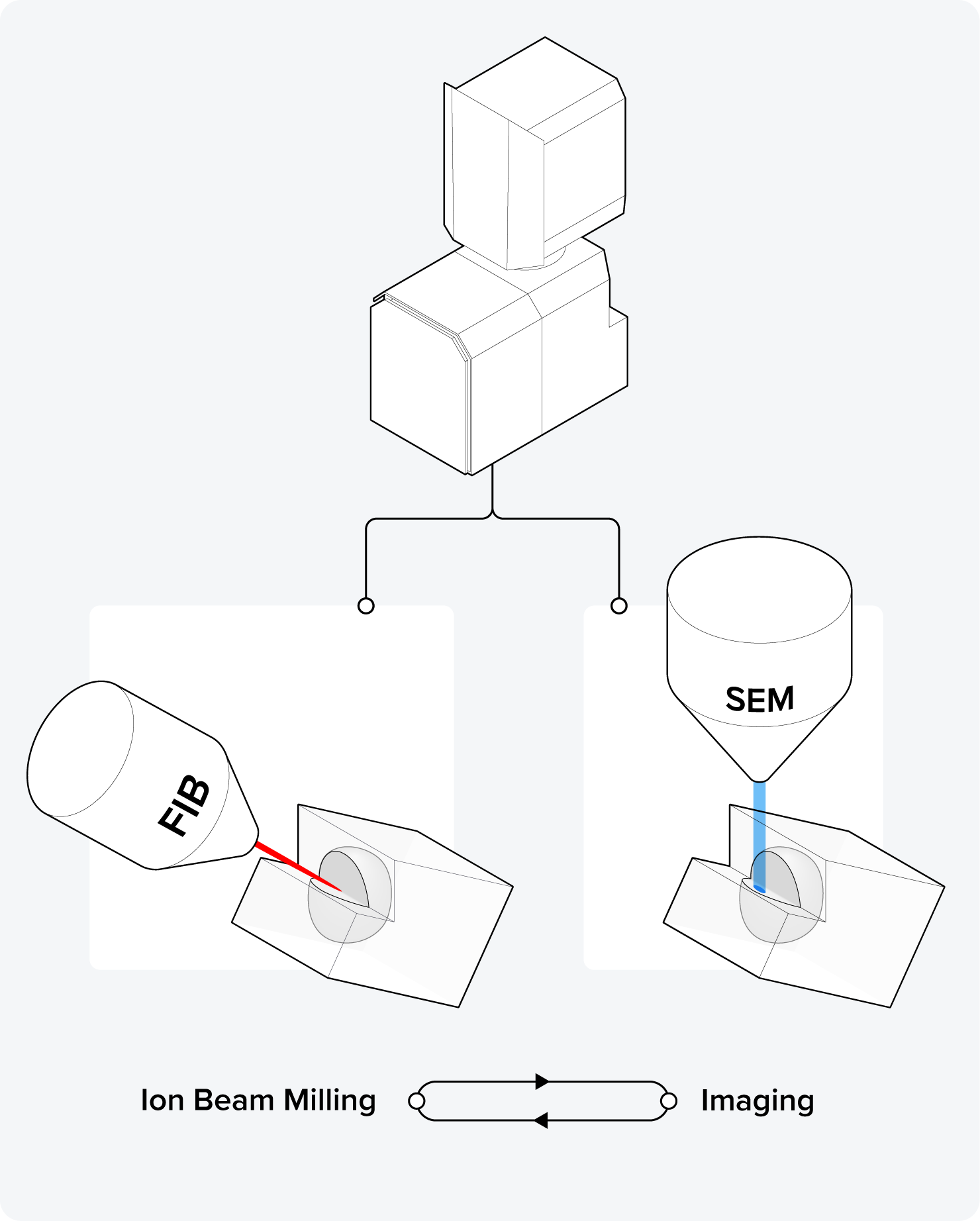 FIB

SEM

Ion Beam Milling

Imaging