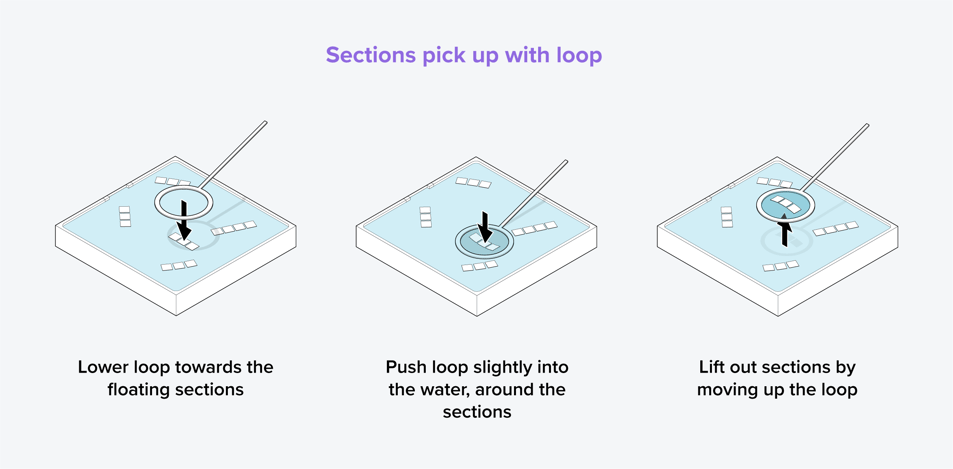 Sections pick up with loop

Lower loop towards the floating sections

Push loop slightly into the water, around the sections

Lift out sections by moving up the loop